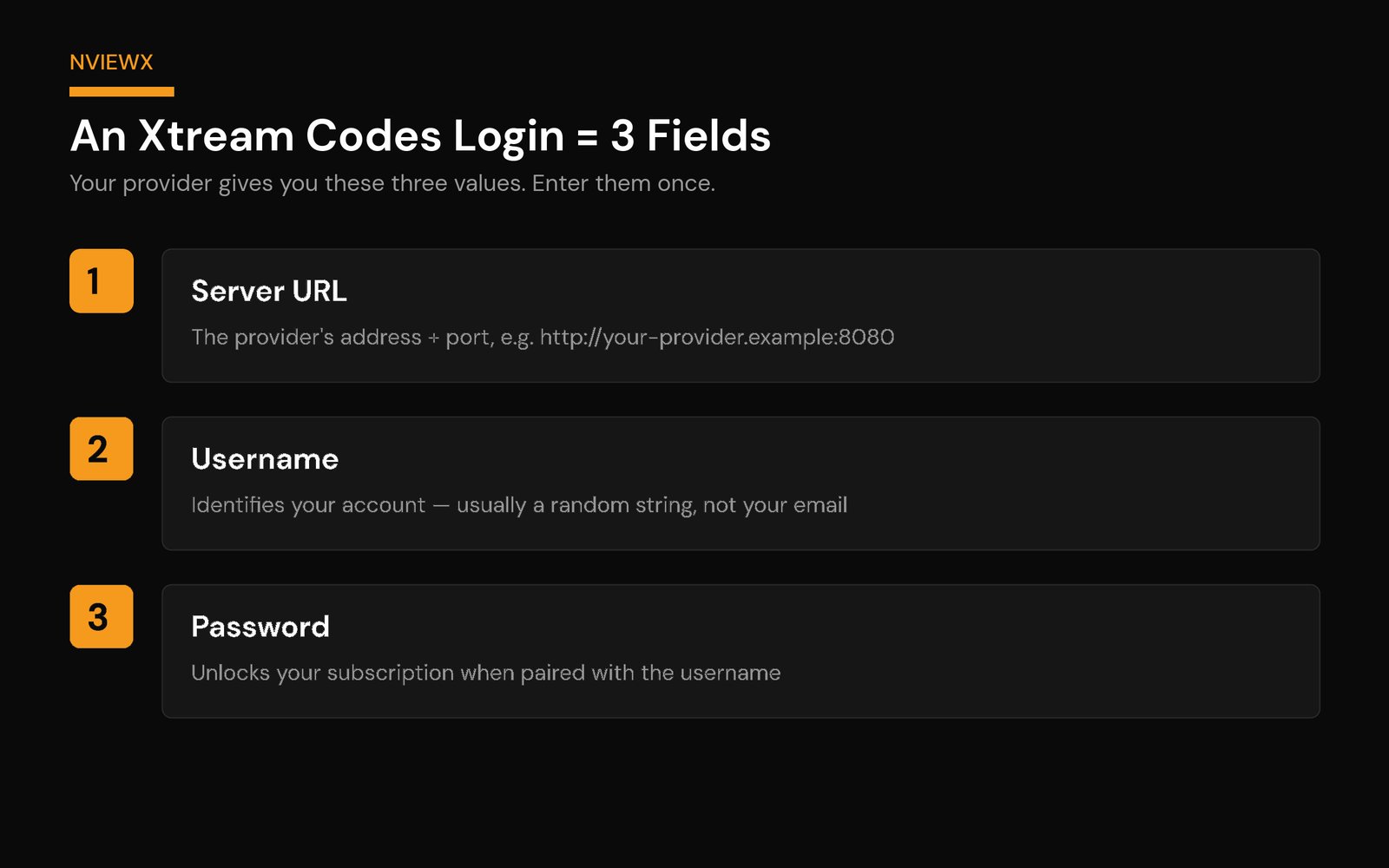 NVIEWX

An Xtream Codes Login = 3 Fields

Your provider gives you these three values. Enter them once.

1

Server URL

The provider's address + port, e.g. http://your-provider.example:8080

2

Username

Identifies your account — usually a random string, not your email

3

Password

Unlocks your subscription when paired with the username